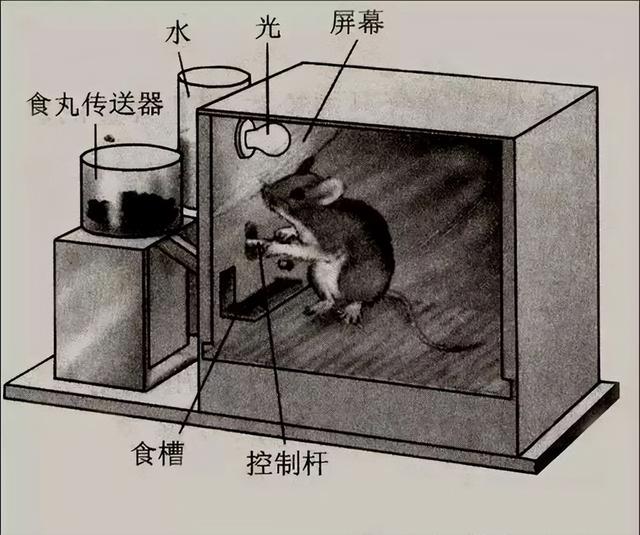 水

光

屏幕

食丸传送器

食槽

控制杆